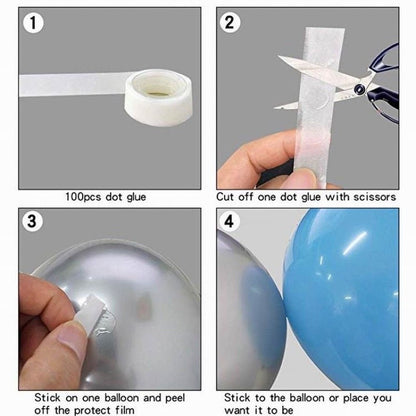 1

100pcs dot glue

2

Cut off one dot glue with scissors

3

Stick on one balloon and peel off the protect film

4

Stick to the balloon or place you want it to be